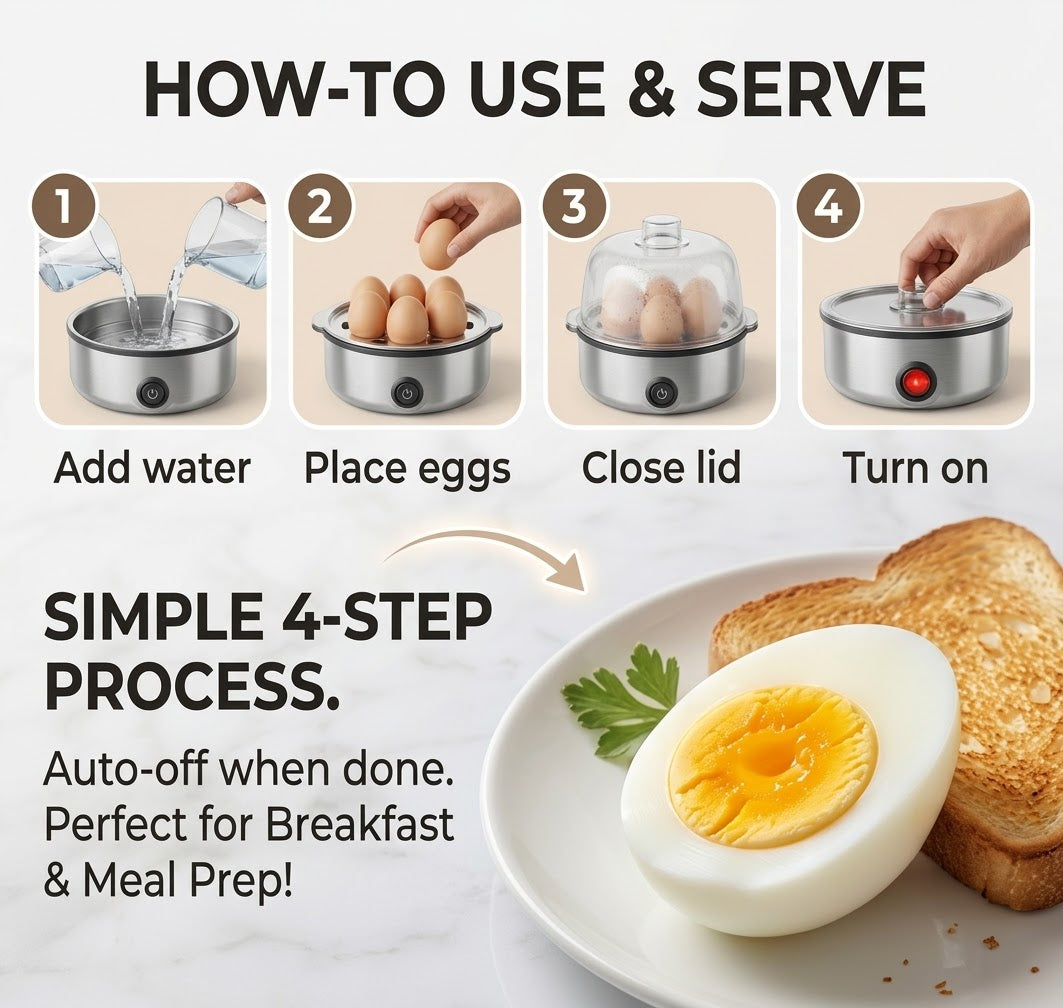 HOW-TO USE & SERVE

1
Add water

2
Place eggs

3
Close lid

4
Turn on

SIMPLE 4-STEP PROCESS.

Auto-off when done. Perfect for Breakfast & Meal Prep!